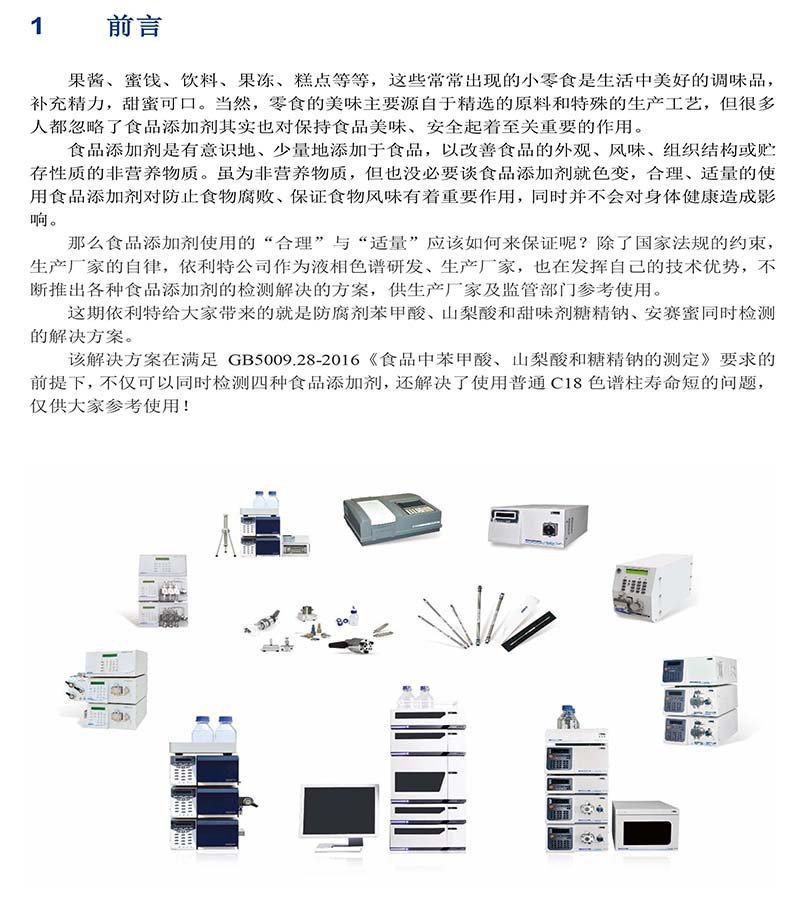 1　　前言

果酱、蜜饯、饮料、果冻、糕点等等，这些常常出现的小零食是生活中美好的调味品，补充精力，甜蜜可口。当然，零食的美味主要源自于精选的原料和特殊的生产工艺，但很多人都忽略了食品添加剂其实也对保持食品美味、安全起着至关重要的作用。

食品添加剂是有意识地、少量地添加于食品，以改善食品的外观、风味、组织结构或贮存性质的非营养物质。虽为非营养物质，但也没必要谈食品添加剂就色变，合理、适量的使用食品添加剂对防止食物腐败、保证食物风味有着重要作用，同时并不会对身体健康造成影响。

那么食品添加剂使用的“合理”与“适量”应该如何来保证呢？除了国家法规的约束，生产厂家的自律，依利特公司作为液相色谱研发、生产厂家，也在发挥自己的技术优势，不断推出各种食品添加剂的检测解决的方案，供生产厂家及监管部门参考使用。

这期依利特给大家带来的就是防腐剂苯甲酸、山梨酸和甜味剂糖精钠、安赛蜜同时检测的解决方案。

该解决方案在满足 GB5009.28-2016《食品中苯甲酸、山梨酸和糖精钠的测定》要求的前提下，不仅可以同时检测四种食品添加剂，还解决了使用普通 C18 色谱柱寿命短的问题，仅供大家参考使用！