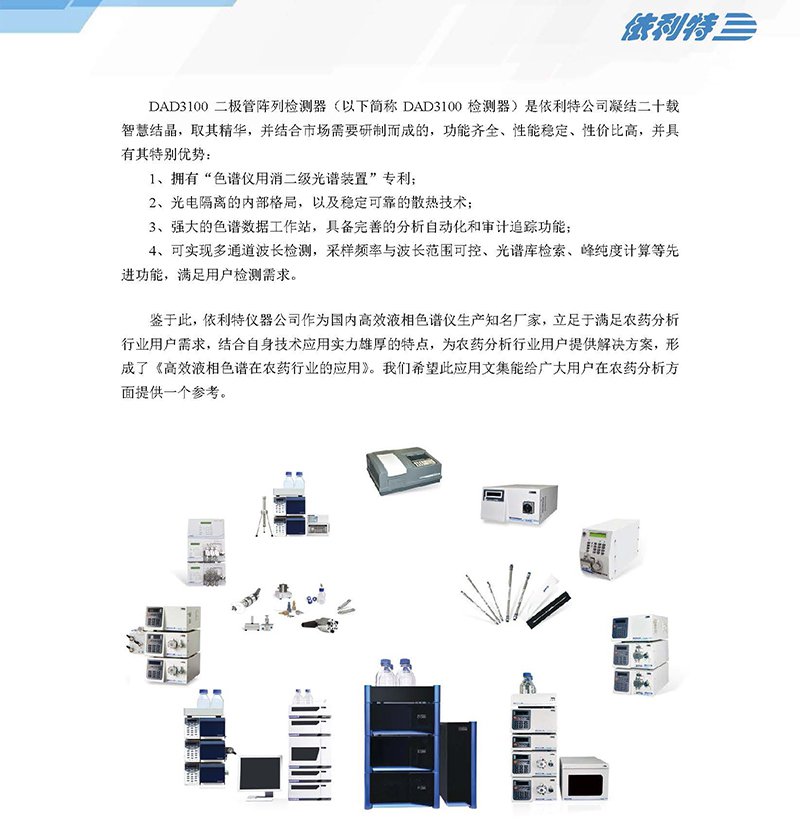 依利特

DAD3100 二极管阵列检测器（以下简称 DAD3100 检测器）是依利特公司凝结二十载智慧结晶，取其精华，并结合市场需要研制而成的，功能齐全、性能稳定、性价比高，并具有其特别优势：

1、拥有“色谱仪用消二级光谱装置”专利；

2、光电隔离的内部格局，以及稳定可靠的散热技术；

3、强大的色谱数据工作站，具备完善的分析自动化和审计追踪功能；

4、可实现多通道波长检测，采样频率与波长范围可控、光谱库检索、峰纯度计算等先进功能，满足用户检测需求。

鉴于此，依利特仪器公司作为国内高效液相色谱仪生产知名厂家，立足于满足农药分析行业用户需求，结合自身技术应用实力雄厚的特点，为农药分析行业用户提供解决方案，形成了《高效液相色谱在农药行业的应用》。我们希望此应用文集能给广大用户在农药分析方面提供一个参考。