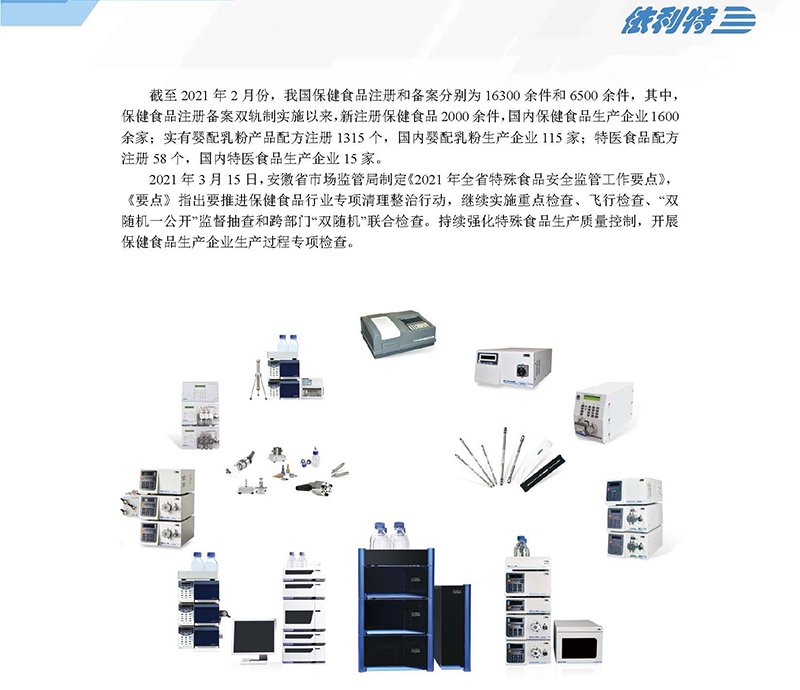 依利特

截至 2021 年 2 月份，我国保健食品注册和备案分别为 16300 余件和 6500 余件，其中，保健食品注册备案双轨制实施以来，新注册保健食品 2000 余件，国内保健食品生产企业 1600 余家；实有婴配乳粉产品配方注册 1315 个，国内婴配乳粉生产企业 115 家；特医食品配方注册 58 个，国内特医食品生产企业 15 家。

2021 年 3 月 15 日，安徽省市场监管局制定《2021 年全省特殊食品安全监管工作要点》，《要点》指出要推进保健食品行业专项清理整治行动，继续实施重点检查、飞行检查、“双随机一公开”监督抽查和跨部门“双随机”联合检查。持续强化特殊食品生产质量控制，开展保健食品生产企业生产过程专项检查。